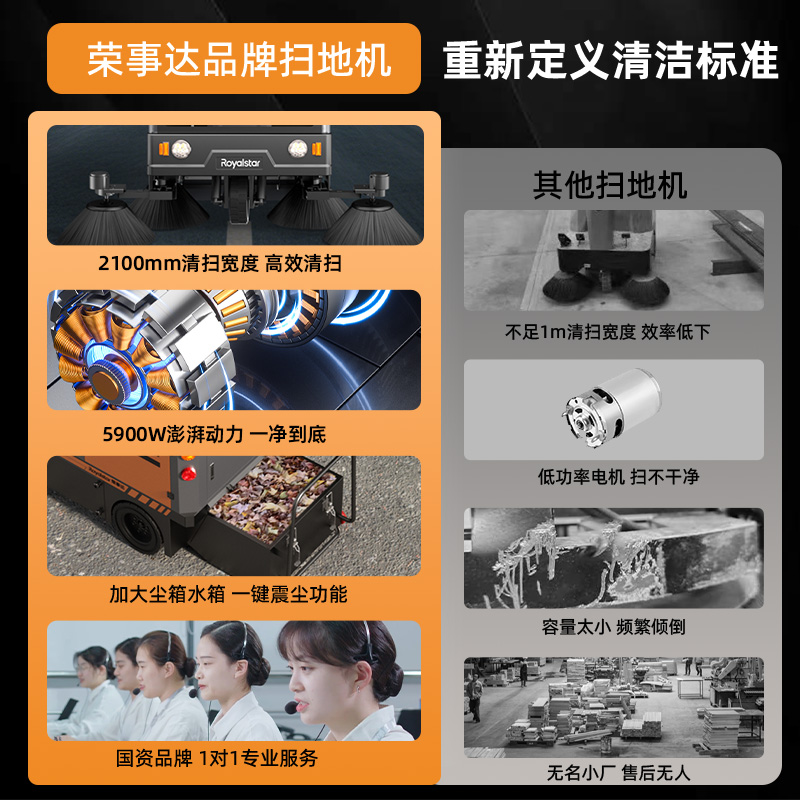 荣事达品牌扫地机

重新定义清洁标准

Royalstar

2100mm清扫宽度 高效清扫

5900W澎湃动力 一净到底

加大尘箱水箱 一键震尘功能

国资品牌 1对1专业服务

其他扫地机

不足1m清扫宽度 效率低下

低功率电机 扫不干净

容量太小 频繁倾倒

无名小厂 售后无人