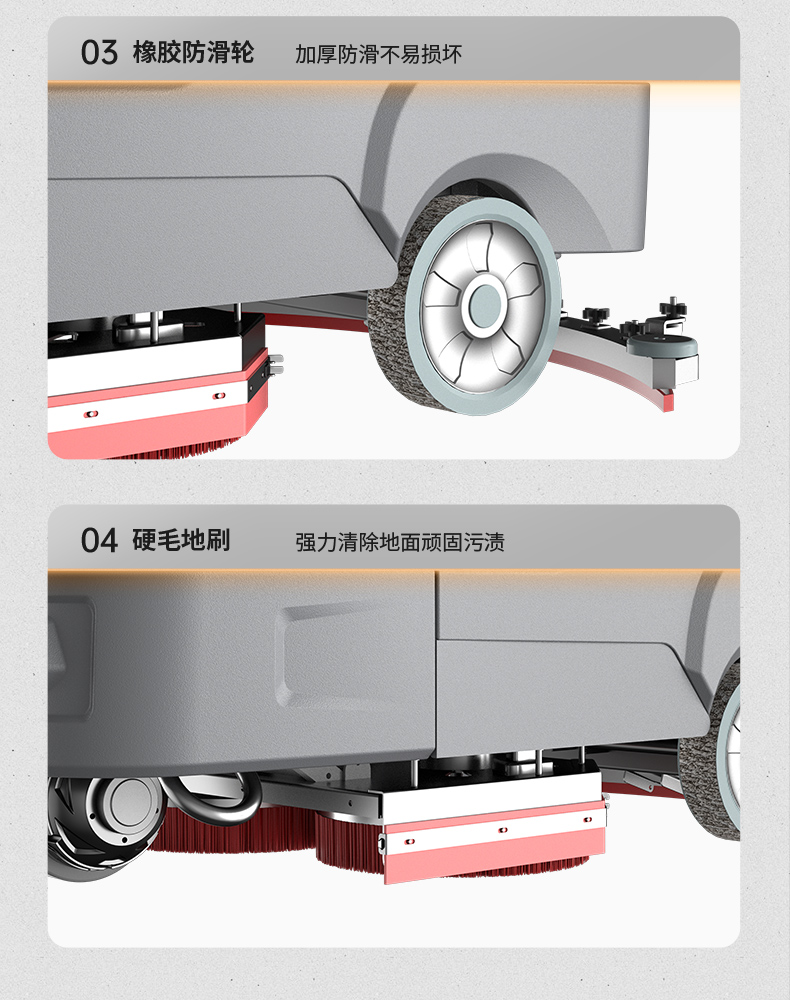 03 橡胶防滑轮 加厚防滑不易损坏

04 硬毛地刷 强力清除地面顽固污渍